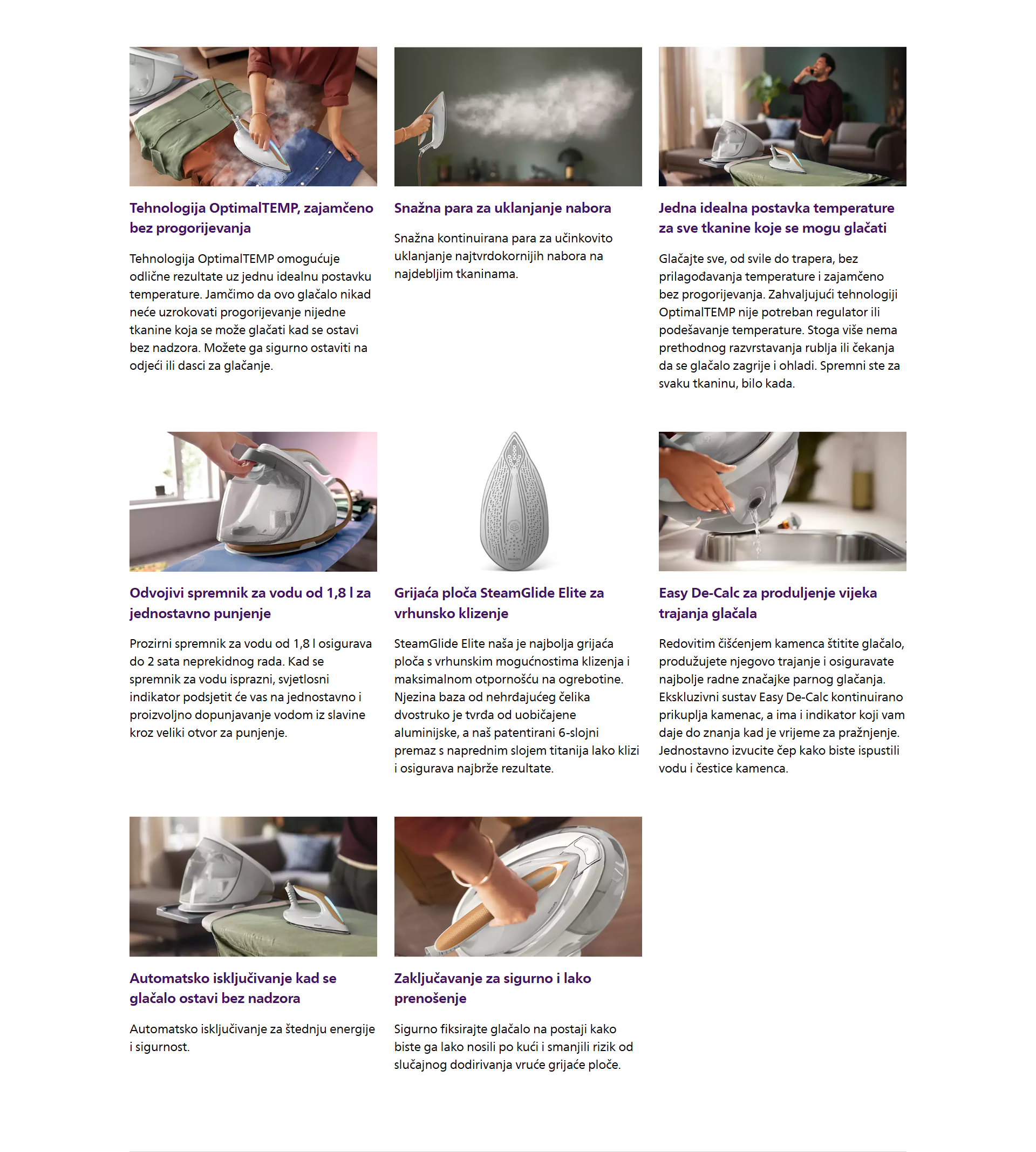 Tehnologija OptimalTEMP, zajamčeno bez progorijevanja

Tehnologija OptimalTEMP omogućuje odlične rezultate uz jednu idealnu postavku temperature. Jamčimo da ovo glačalo nikad neće uzrokovati progorijevanje nijedne tkanine koja se može glačati kad se ostavi bez nadzora. Možete ga sigurno ostaviti na odjeći ili dasci za glačanje.

Snažna para za uklanjanje nabora

Snažna kontinuirana para za učinkovito uklanjanje najtvrdokornijih nabora na najdebljim tkaninama.

Jedna idealna postavka temperature za sve tkanine koje se mogu glačati

Glačajte sve, od svile do trapera, bez prilagođavanja temperature i zajamčeno bez progorijevanja. Zahvaljujući tehnologiji OptimalTEMP nije potreban regulator ili podešavanje temperature. Stoga više nema prethodnog razvrstavanja rublja ili čekanja da se glačalo zagrije i ohladi. Spremni ste za svaku tkaninu, bilo kada.

Odvojivi spremnik za vodu od 1,8 l za jednostavno punjenje

Prozirni spremnik za vodu od 1,8 l osigurava do 2 sata neprekidnog rada. Kad se spremnik za vodu isprazni, svjetlosni indikator podsjetit će vas na jednostavno i proizvoljno dopunjavanje vodom iz slavine kroz veliki otvor za punjenje.

Grijaća ploča SteamGlide Elite za vrhunsko klizenje

SteamGlide Elite naša je najbolja grijaća ploča s vrhunskim mogućnostima klizenja i maksimalnom otpornošću na ogrebotine. Njezina baza od nehrđajućeg čelika dvostruko je tvrđa od uobičajene aluminijske, a naš patentirani 6-slojni premaz s naprednim slojem titanija lako klizi i osigurava najbrže rezultate.

Easy De-Calc za produljenje vijeka trajanja glačala

Redovitim čišćenjem kamenca štitite glačalo, produžujete njegovo trajanje i osiguravate najbolje radne značajke parnog glačanja. Ekskluzivni sustav Easy De-Calc kontinuirano prikuplja kamenac, a ima i indikator koji vam daje do znanja kad je vrijeme za pražnjenje. Jednostavno izvucite čep kako biste ispustili vodu i čestice kamenca.

Automatsko isključivanje kad se glačalo ostavi bez nadzora

Automatsko isključivanje za štednju energije i sigurnost.

Zaključavanje za sigurno i lako prenošenje

Sigurno fiksirajte glačalo na postaji kako biste ga lako nosili po kući i smanjili rizik od slučajnog dodirivanja vruće grijaće ploče.